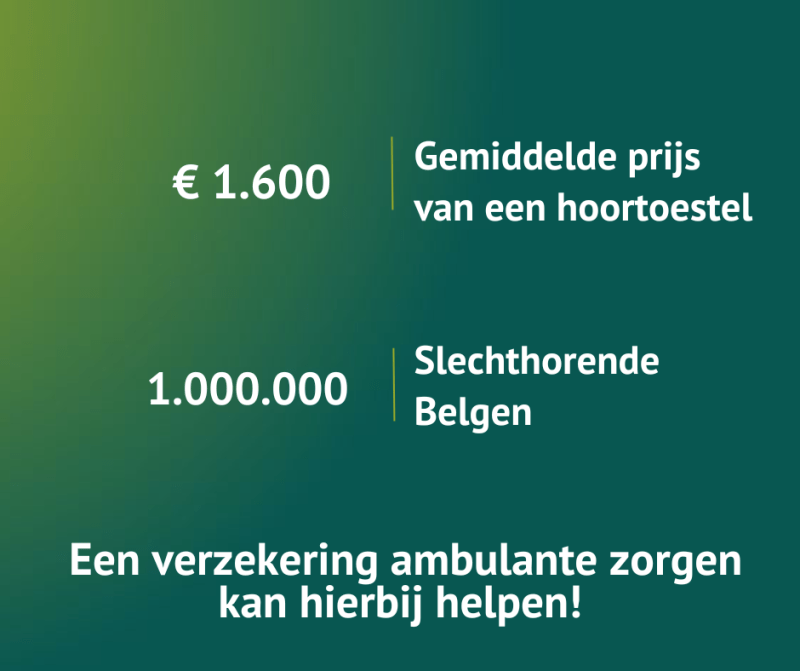 € 1.600

Gemiddelde prijs van een hoortoestel

1.000.000

Slechthorende Belgen

Een verzekering ambulante zorgen kan hierbij helpen!