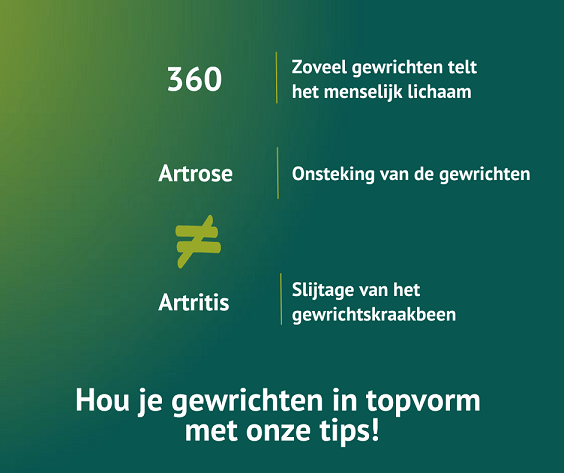 360

Zoveel gewrichten telt het menselijk lichaam

Artrose

Onsteking van de gewrichten

$\neq$

Artritis

Slijtage van het gewrichtskraakbeen

Hou je gewrichten in topvorm met onze tips!